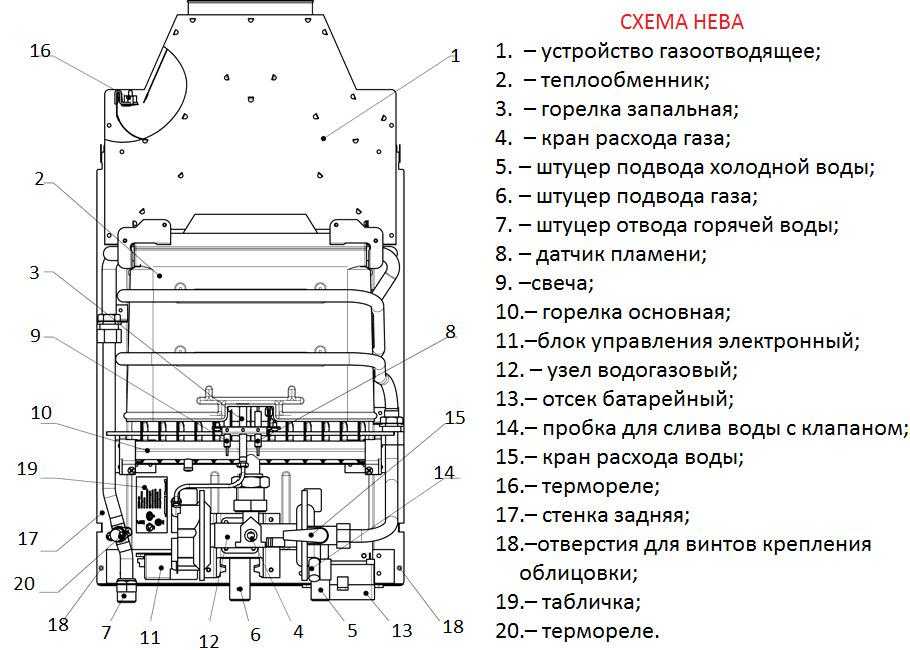 16
1
2
3
9
8
10
15
19
14
17
20
18
7
11
12
6
4
5
13
18

СХЕМА НЕВА
1. – устройство газоотводящее;
2. – теплообменник;
3. – горелка запальная;
4. – кран расхода газа;
5. – штуцер подвода холодной воды;
6. – штуцер подвода газа;
7. – штуцер отвода горячей воды;
8. – датчик пламени;
9. –свеча;
10.– горелка основная;
11.–блок управления электронный;
12. – узел водогазовый;
13.– отсек батарейный;
14.– пробка для слива воды с клапаном;
15.– кран расхода воды;
16.– термореле;
17.– стенка задняя;
18.–отверстия для винтов крепления облицовки;
19.– табличка;
20.– термореле.